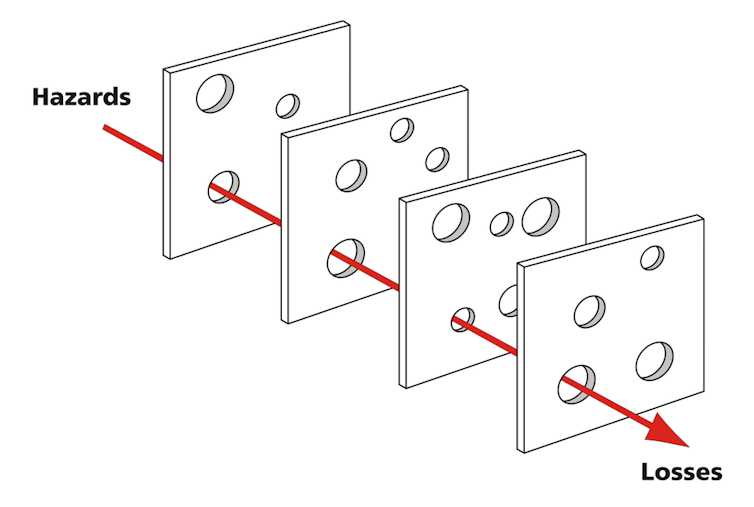 Hazards

Losses